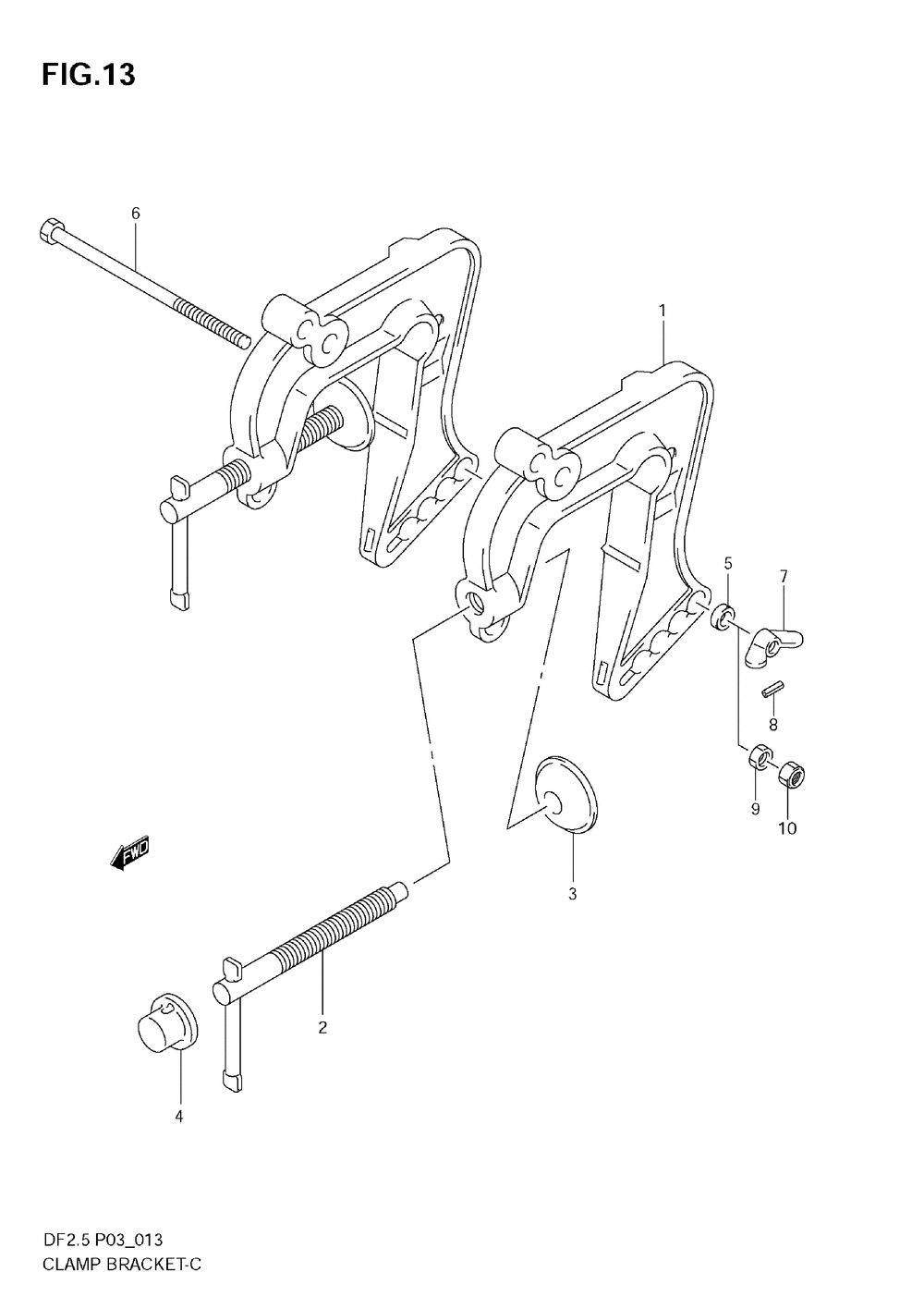 FIG.13

6

1

5

7

8

9

10

FWD

3

2

4

DF2.5 P03_013
CLAMP BRACKET-C